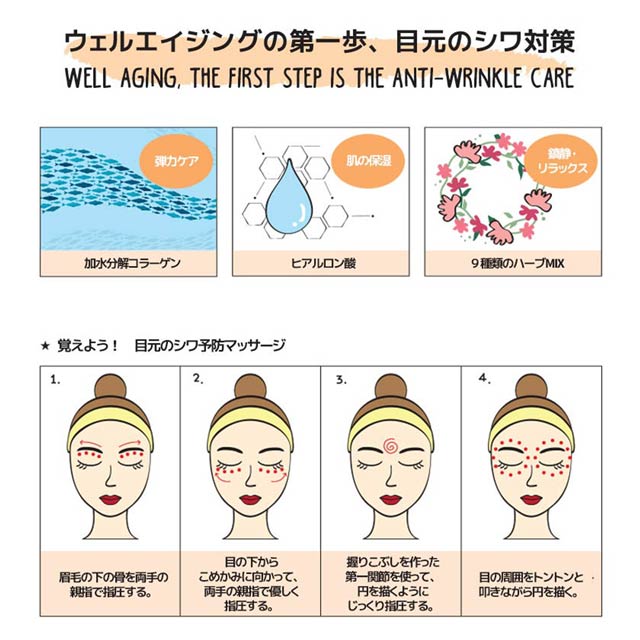 ウェルエイジングの第一歩、目元のシワ対策
WELL AGING, THE FIRST STEP IS THE ANTI-WRINKLE CARE

弾力ケア
加水分解コラーゲン

肌の保湿
ヒアルロン酸

鎮静・リラックス
9種類のハーブMIX

★ 覚えよう！ 目元のシワ予防マッサージ

1.
眉毛の下の骨を両手の親指で指圧する。

2.
目の下からこめかみに向かって、両手の親指で優しく指圧する。

3.
握りこぶしを作った第一関節を使って、円を描くようにじっくり指圧する。

4.
目の周囲をトントンと叩きながら円を描く。