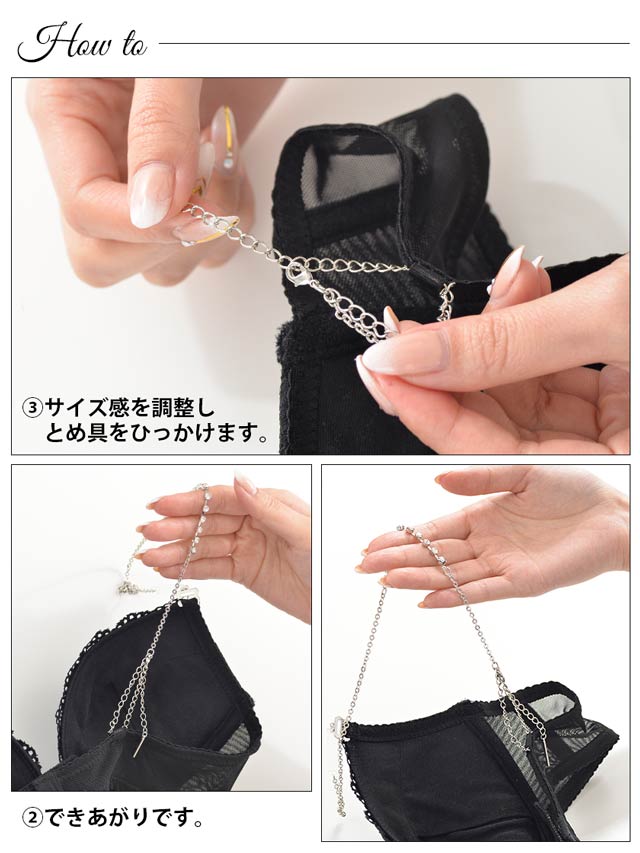 How to

③サイズ感を調整し
とめ具をひっかけます。

②できあがりです。