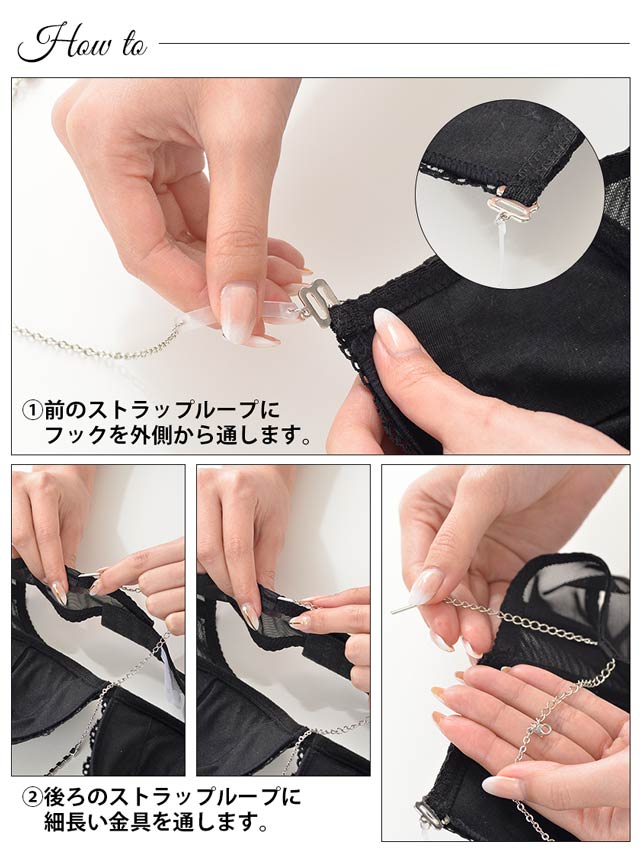 How to

①前のストラップループにフックを外側から通します。

②後ろのストラップループに細長い金具を通します。